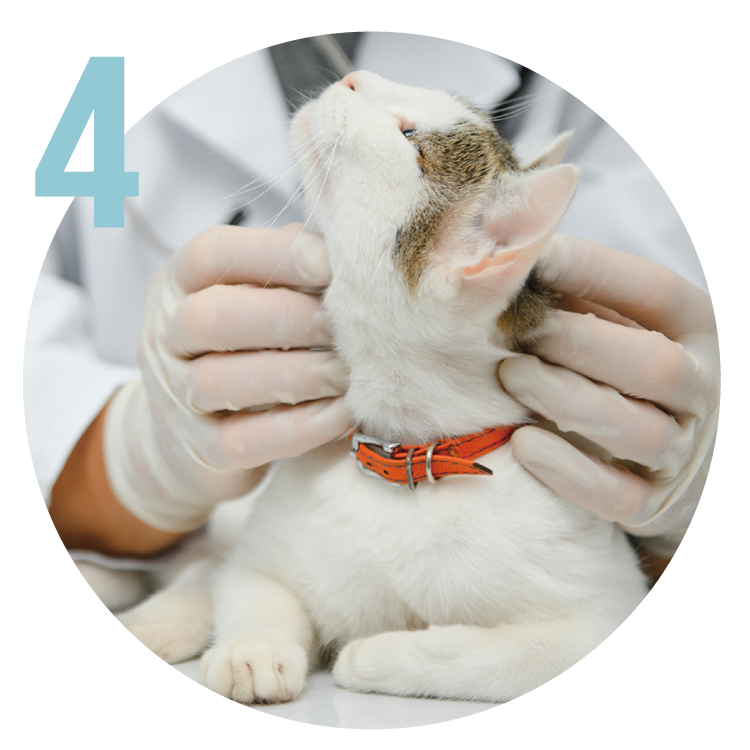 4